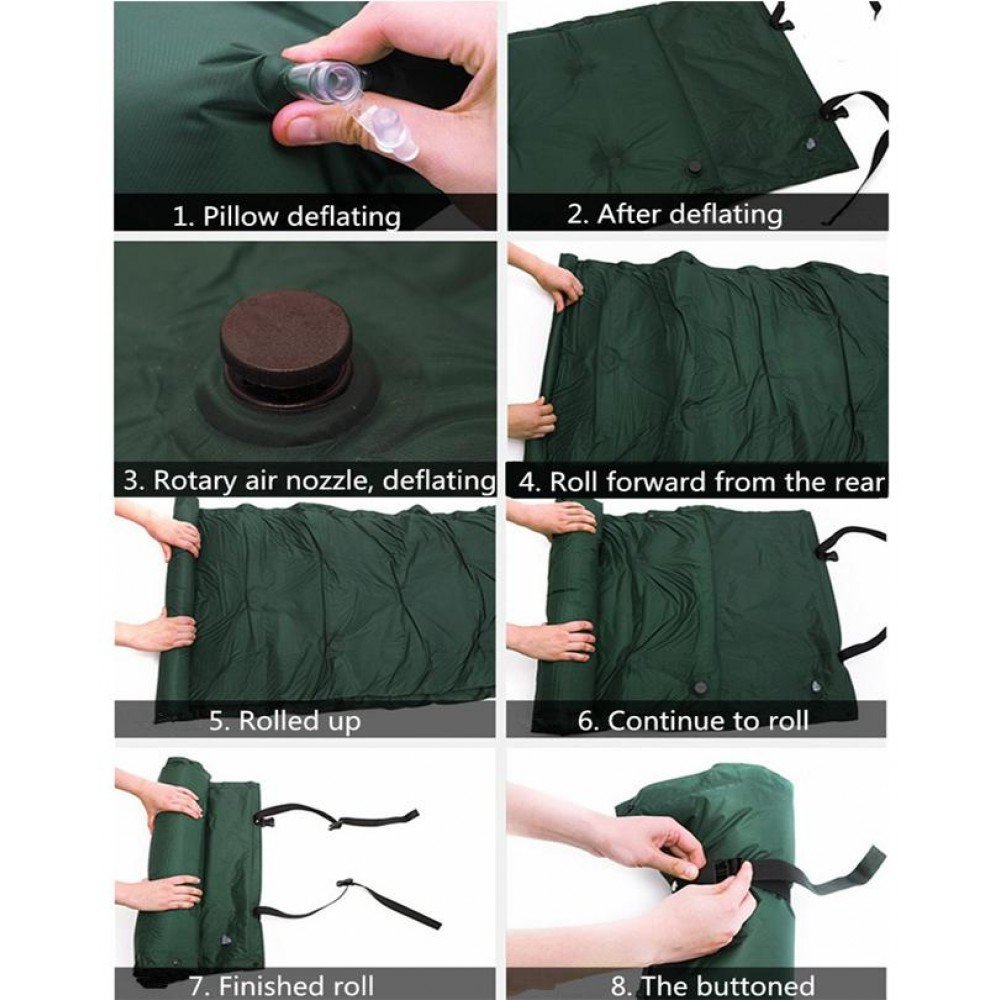 1. Pillow deflating

2. After deflating

3. Rotary air nozzle, deflating

4. Roll forward from the rear

5. Rolled up

6. Continue to roll

7. Finished roll

8. The buttoned